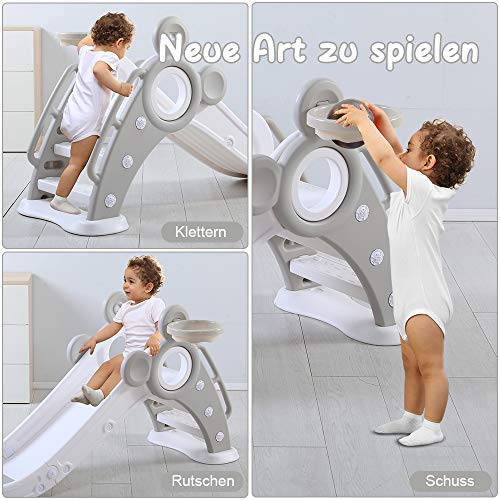 Neue Art zu spielen

Klettern

Rutschen

Schuss